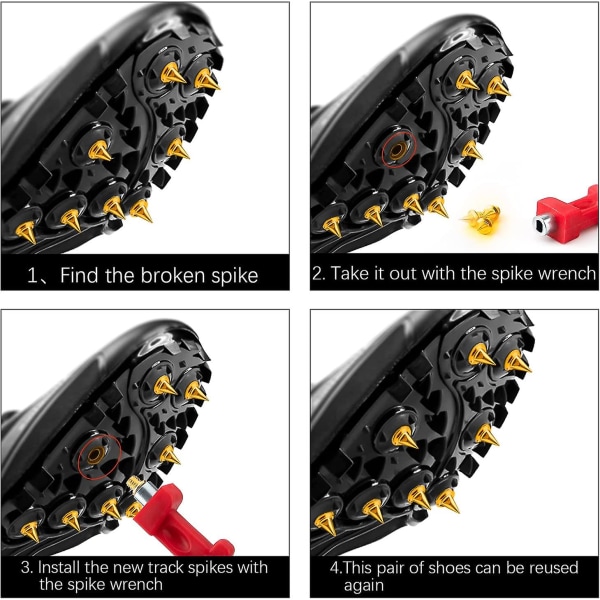 1、Find the broken spike

2. Take it out with the spike wrench

3. Install the new track spikes with the spike wrench

4.This pair of shoes can be reused again