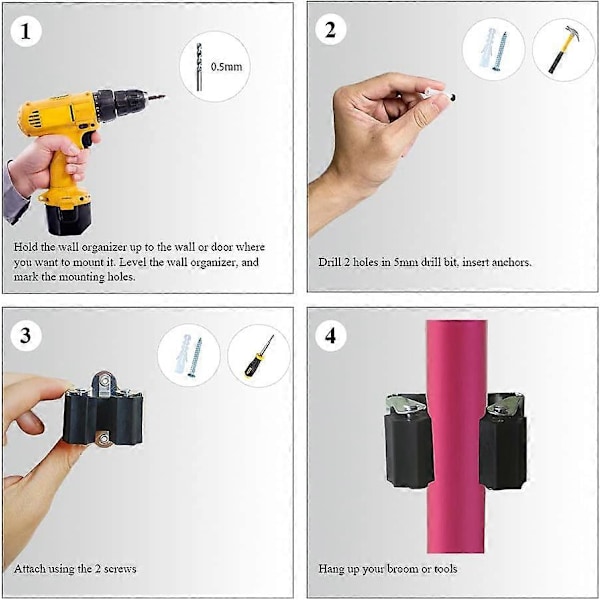 1

0.5mm

Hold the wall organizer up to the wall or door where you want to mount it. Level the wall organizer, and mark the mounting holes.

2

Drill 2 holes in 5mm drill bit, insert anchors.

3

Attach using the 2 screws

4

Hang up your broom or tools