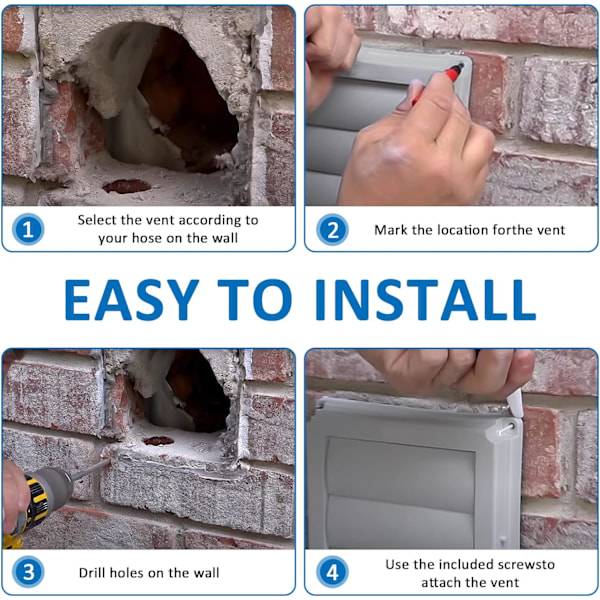 1 Select the vent according to your hose on the wall

2 Mark the location forthe vent

EASY TO INSTALL

3 Drill holes on the wall

4 Use the included screwsto attach the vent