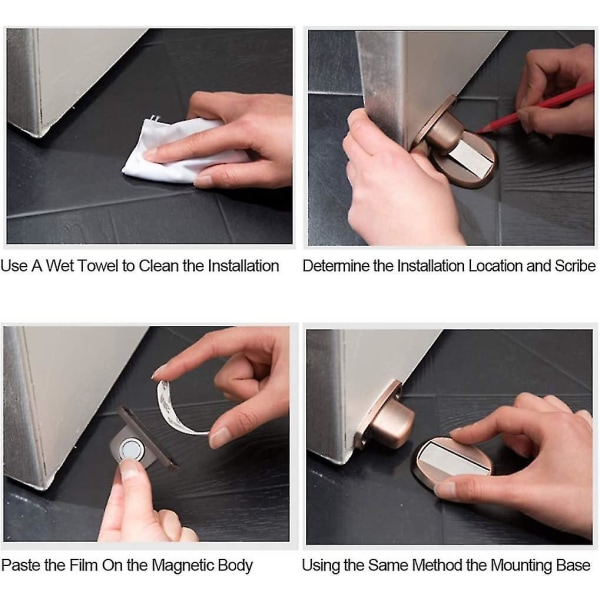 Use A Wet Towel to Clean the Installation

Determine the Installation Location and Scribe

Paste the Film On the Magnetic Body

Using the Same Method the Mounting Base