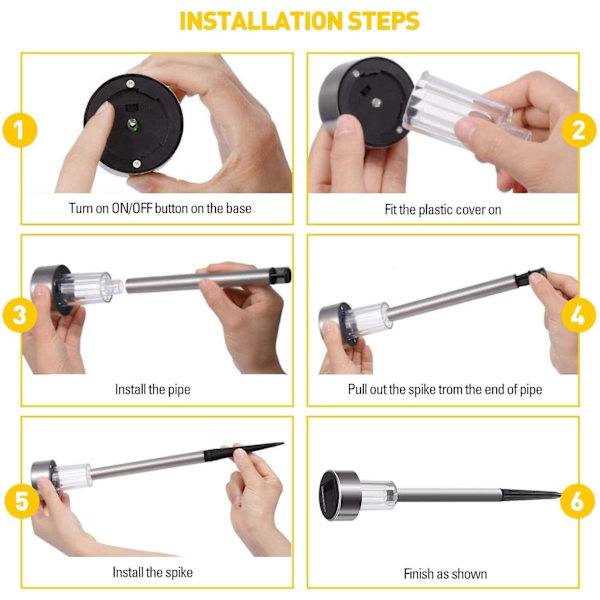 INSTALLATION STEPS

1

Turn on ON/OFF button on the base

2

Fit the plastic cover on

3

Install the pipe

4

Pull out the spike trom the end of pipe

5

Install the spike

6

Finish as shown