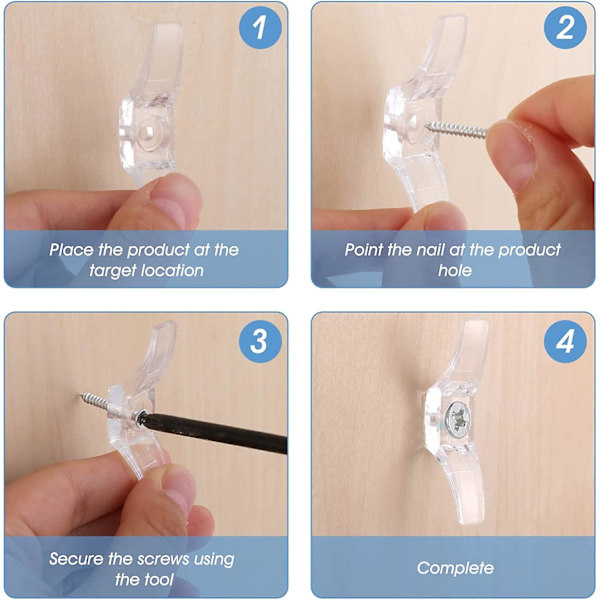 1

Place the product at the target location

2

Point the nail at the product hole

3

Secure the screws using the tool

4

Complete