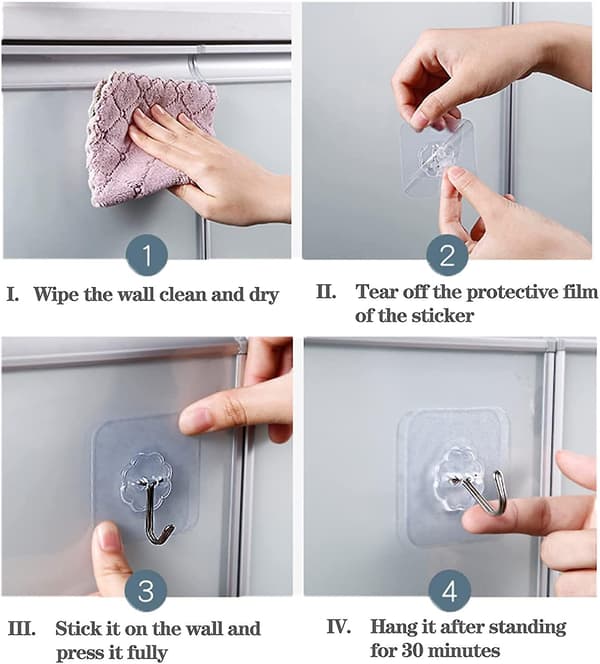 1

I. Wipe the wall clean and dry

2

II. Tear off the protective film of the sticker

3

III. Stick it on the wall and press it fully

4

IV. Hang it after standing for 30 minutes