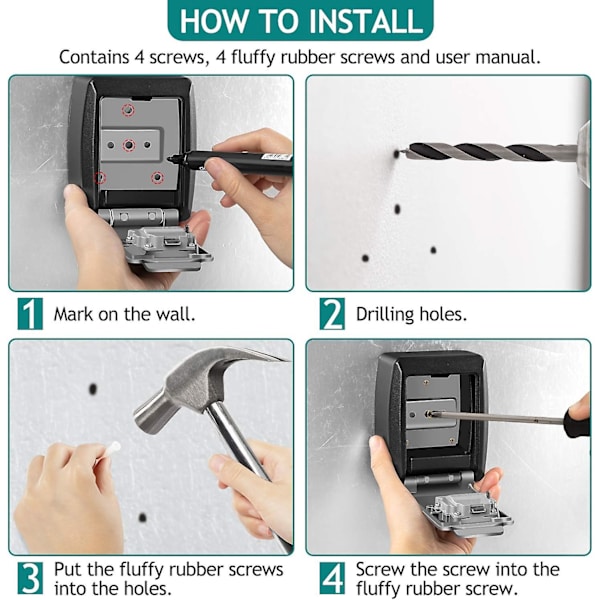 HOW TO INSTALL

Contains 4 screws, 4 fluffy rubber screws and user manual.

1 Mark on the wall.

2 Drilling holes.

3 Put the fluffy rubber screws into the holes.

4 Screw the screw into the fluffy rubber screw.