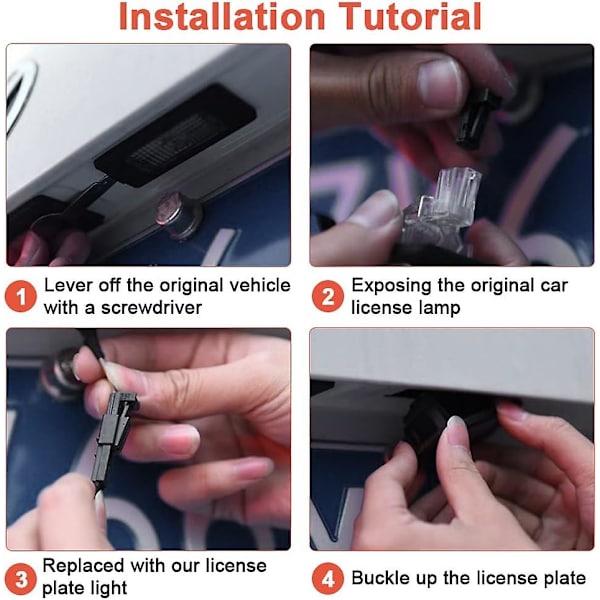 Installation Tutorial

1 Lever off the original vehicle with a screwdriver

2 Exposing the original car license lamp

3 Replaced with our license plate light

4 Buckle up the license plate