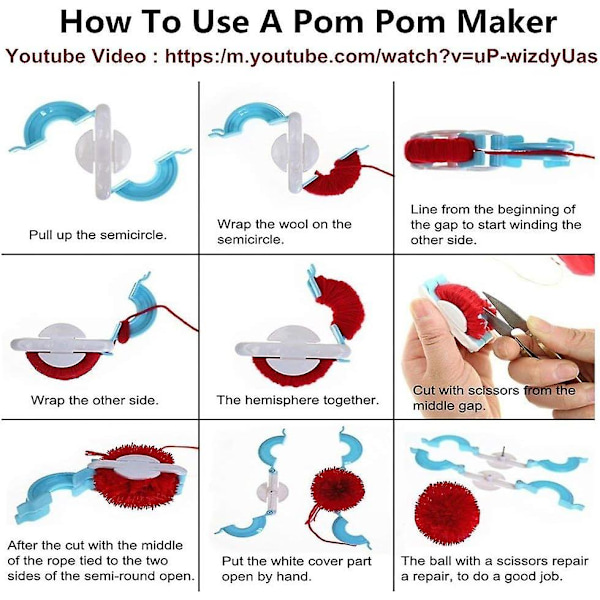 How To Use A Pom Pom Maker

Youtube Video : https:/m.youtube.com/watch?v=uP-wizdyUas

Pull up the semicircle.

Wrap the wool on the semicircle.

Line from the beginning of the gap to start winding the other side.

Wrap the other side.

The hemisphere together.

Cut with scissors from the middle gap.

After the cut with the middle of the rope tied to the two sides of the semi-round open.

Put the white cover part open by hand.

The ball with a scissors repair a repair, to do a good job.