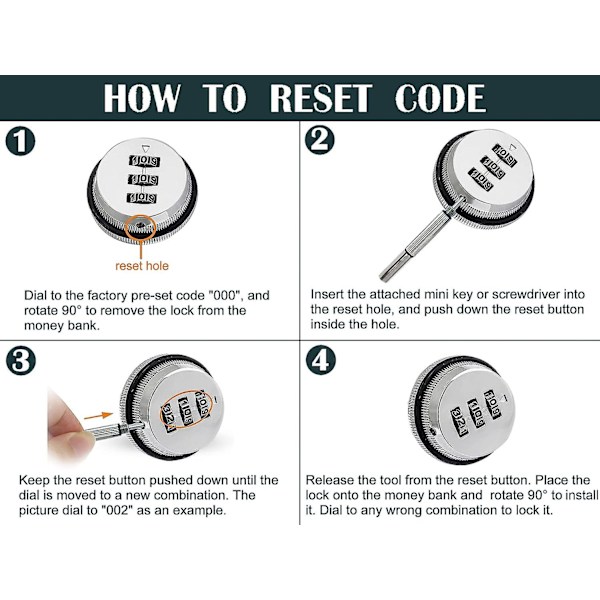 HOW TO RESET CODE

1

reset hole

Dial to the factory pre-set code "000", and rotate 90° to remove the lock from the money bank.

2

Insert the attached mini key or screwdriver into the reset hole, and push down the reset button inside the hole.

3

Keep the reset button pushed down until the dial is moved to a new combination. The picture dial to "002" as an example.

4

Release the tool from the reset button. Place the lock onto the money bank and rotate 90° to install it. Dial to any wrong combination to lock it.