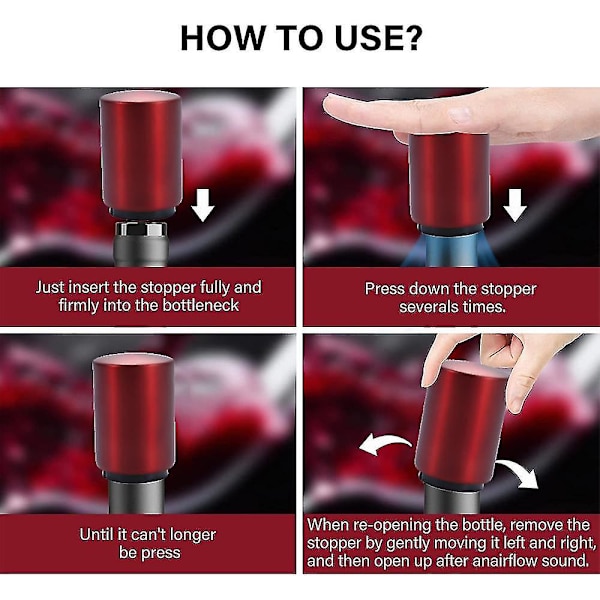 HOW TO USE?

Just insert the stopper fully and firmly into the bottleneck

Press down the stopper severals times.

Until it can't longer be press

When re-opening the bottle, remove the stopper by gently moving it left and right, and then open up after anairflow sound.