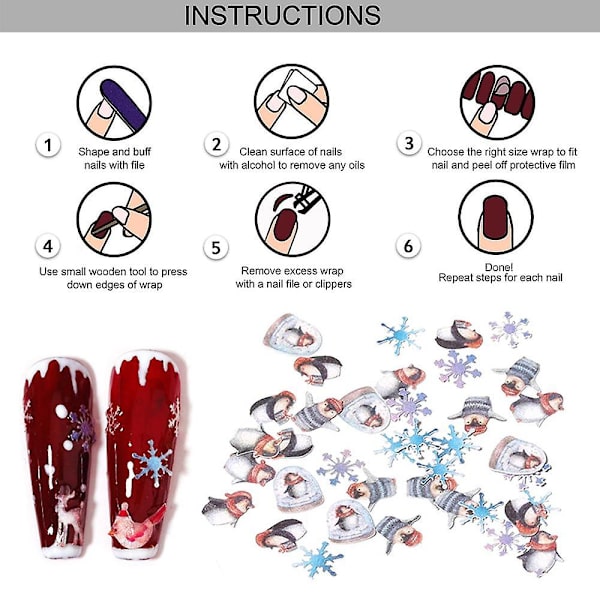 INSTRUCTIONS

1
Shape and buff nails with file

2
Clean surface of nails with alcohol to remove any oils

3
Choose the right size wrap to fit nail and peel off protective film

4
Use small wooden tool to press down edges of wrap

5
Remove excess wrap with a nail file or clippers

6
Done!
Repeat steps for each nail