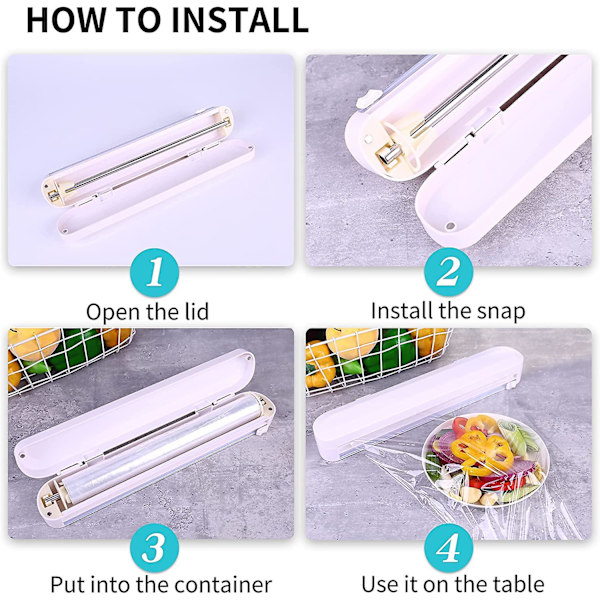 HOW TO INSTALL

1
Open the lid

2
Install the snap

3
Put into the container

4
Use it on the table