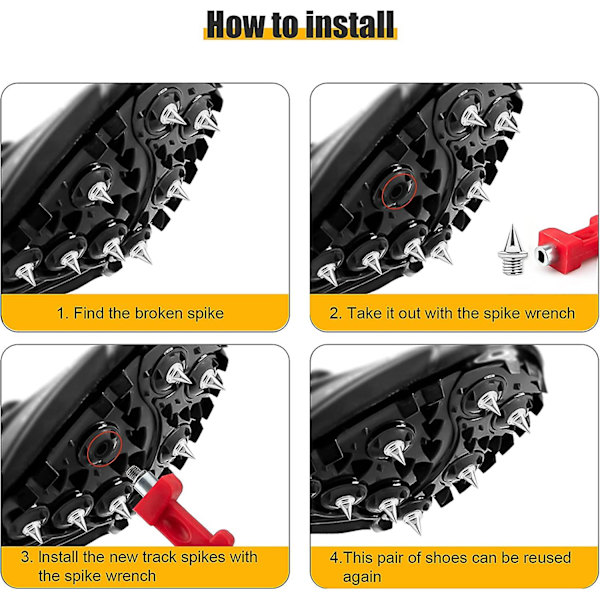 How to install

1. Find the broken spike

2. Take it out with the spike wrench

3. Install the new track spikes with the spike wrench

4.This pair of shoes can be reused again