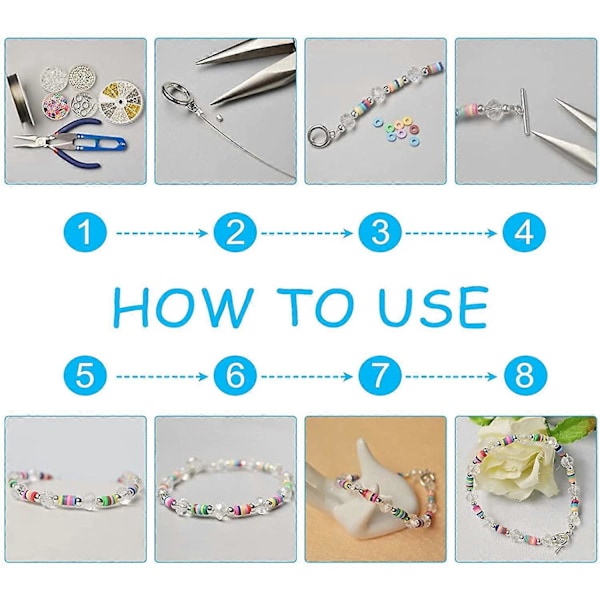 1 2 3 4

HOW TO USE

5 6 7 8