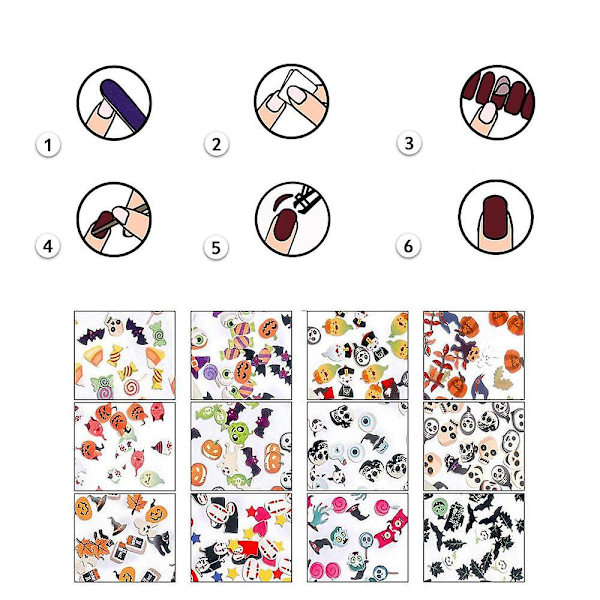 1
2
3
4
5
6