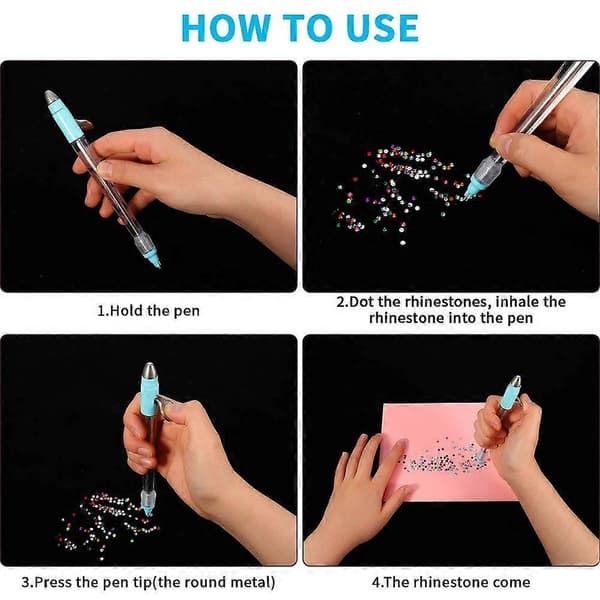 HOW TO USE

1.Hold the pen

2.Dot the rhinestones, inhale the rhinestone into the pen

3.Press the pen tip(the round metal)

4.The rhinestone come