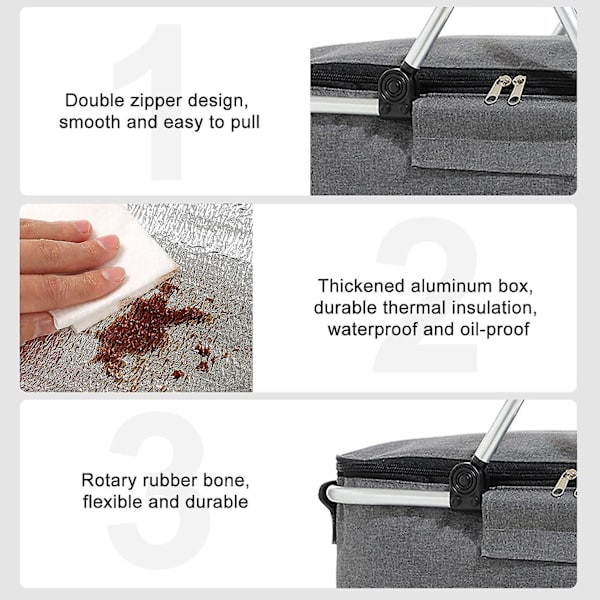 1

Double zipper design, smooth and easy to pull

2

Thickened aluminum box, durable thermal insulation, waterproof and oil-proof

3

Rotary rubber bone, flexible and durable