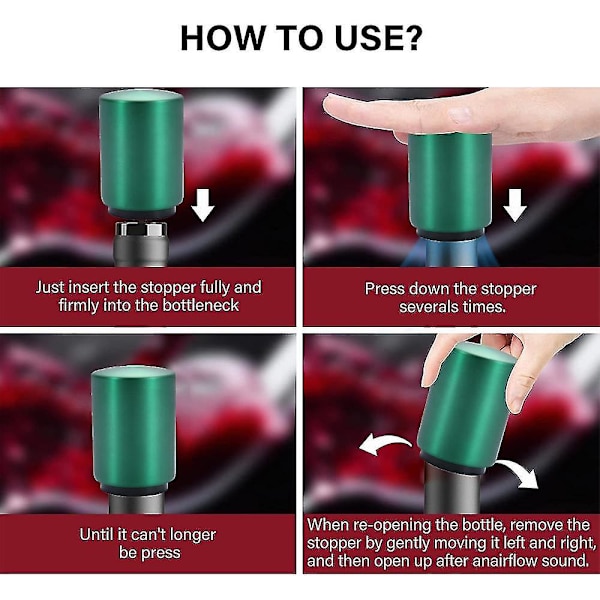 HOW TO USE?

Just insert the stopper fully and firmly into the bottleneck

Press down the stopper severals times.

Until it can't longer be press

When re-opening the bottle, remove the stopper by gently moving it left and right, and then open up after anairflow sound.