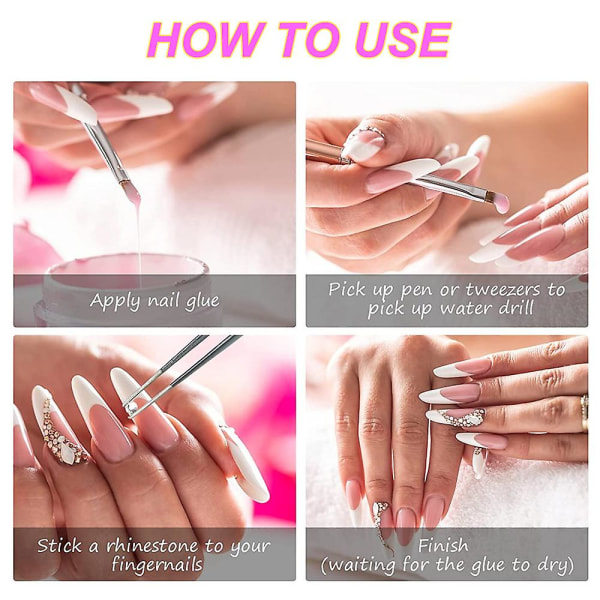 HOW TO USE

Apply nail glue

Pick up pen or tweezers to pick up water drill

Stick a rhinestone to your fingernails

Finish
(waiting for the glue to dry)