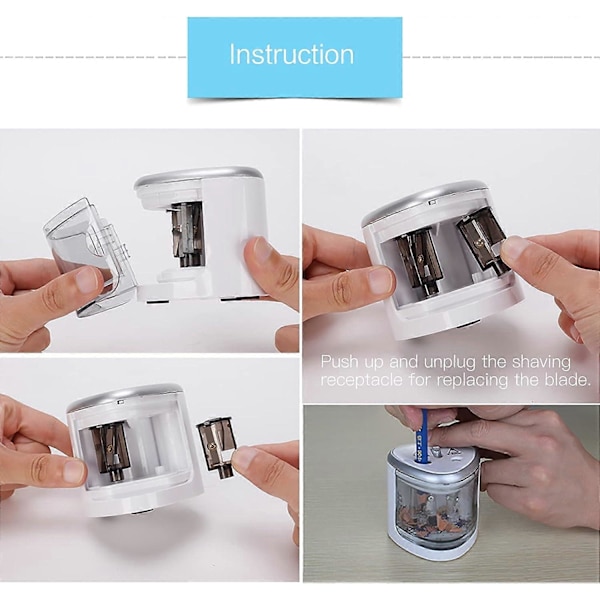 Instruction

Push up and unplug the shaving receptacle for replacing the blade.