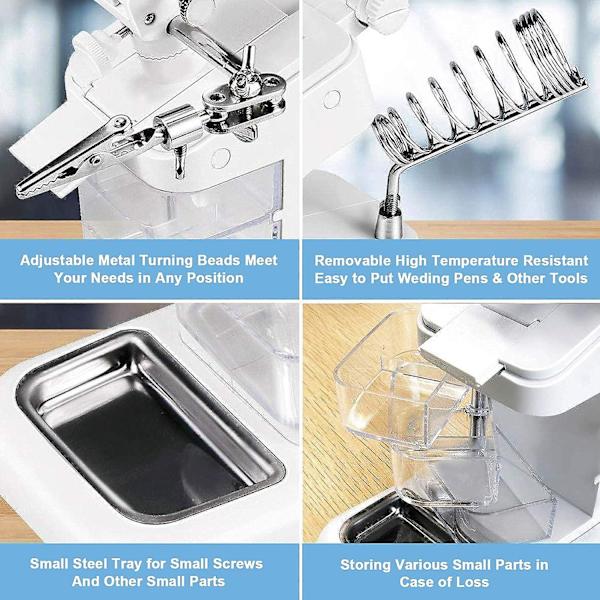 Adjustable Metal Turning Beads Meet Your Needs in Any Position

Removable High Temperature Resistant Easy to Put Weding Pens & Other Tools

Small Steel Tray for Small Screws And Other Small Parts

Storing Various Small Parts in Case of Loss