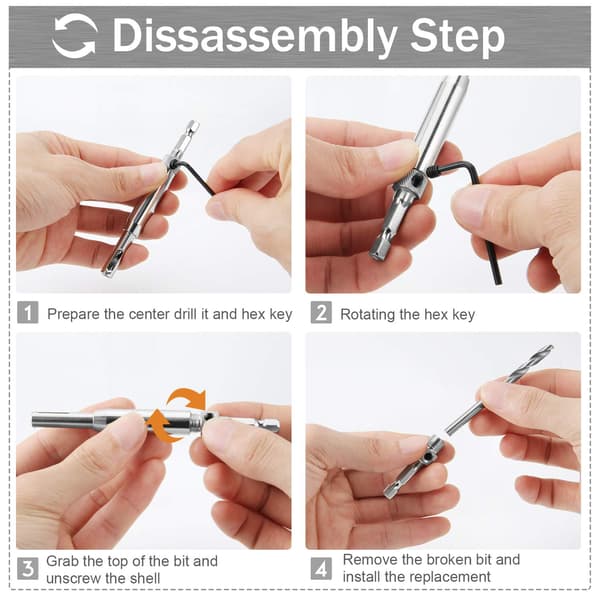 Dissassembly Step

1 Prepare the center drill it and hex key

2 Rotating the hex key

3 Grab the top of the bit and unscrew the shell

4 Remove the broken bit and install the replacement