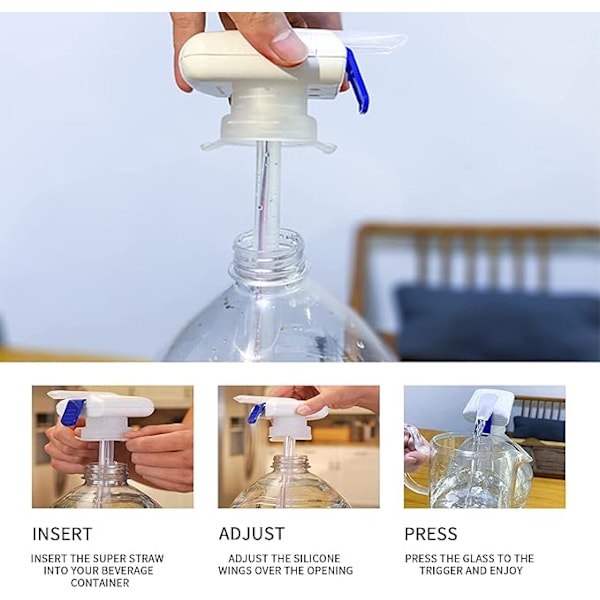 INSERT

INSERT THE SUPER STRAW INTO YOUR BEVERAGE CONTAINER

ADJUST

ADJUST THE SILICONE WINGS OVER THE OPENING

PRESS

PRESS THE GLASS TO THE TRIGGER AND ENJOY