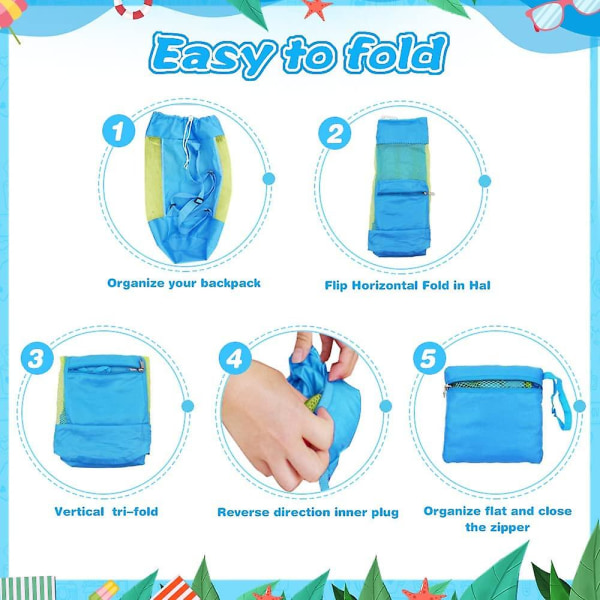 Easy to fold

1

Organize your backpack

2

Flip Horizontal Fold in Hal

3

Vertical tri–fold

4

Reverse direction inner plug

5

Organize flat and close the zipper