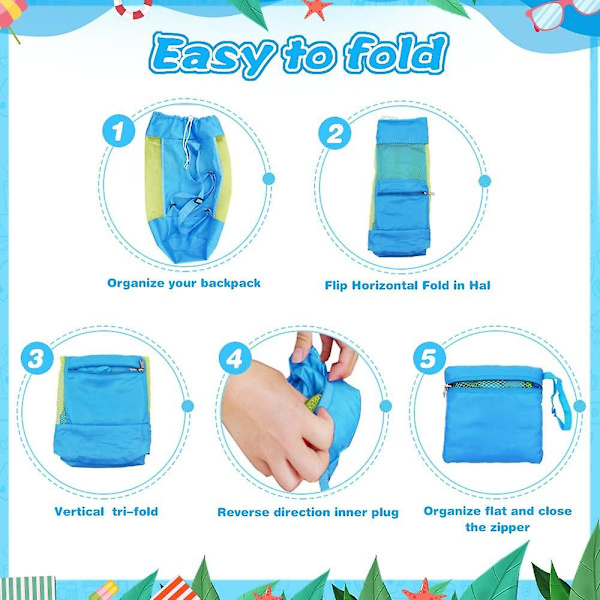 Easy to fold

1

Organize your backpack

2

Flip Horizontal Fold in Hal

3

Vertical tri-fold

4

Reverse direction inner plug

5

Organize flat and close the zipper