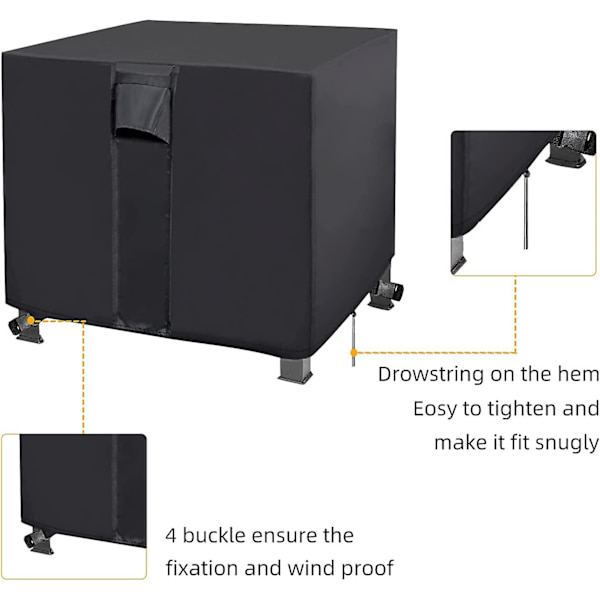 Drowstring on the hem
Eosy to tighten and
make it fit snugly

4 buckle ensure the
fixation and wind proof