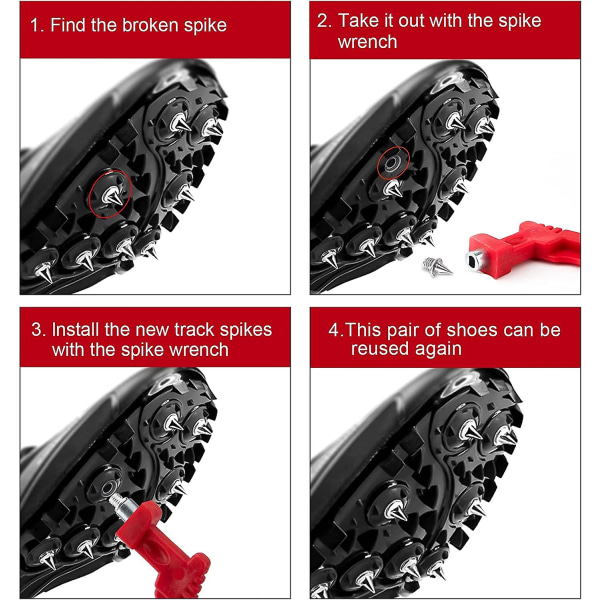 1. Find the broken spike

2. Take it out with the spike wrench

3. Install the new track spikes with the spike wrench

4.This pair of shoes can be reused again