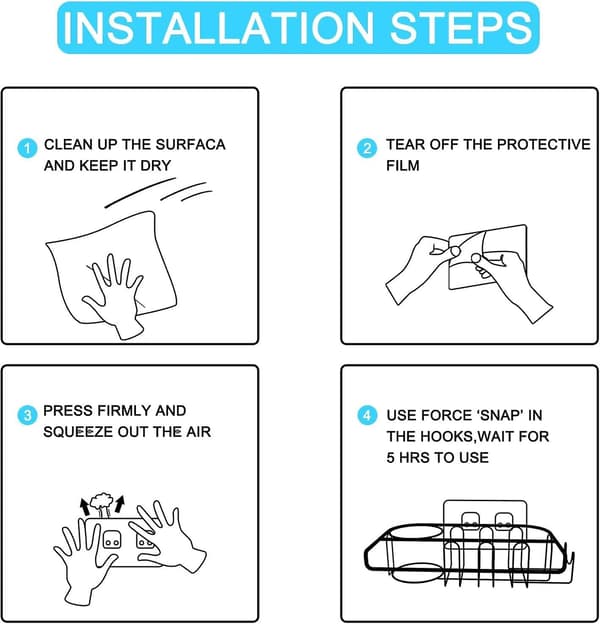 INSTALLATION STEPS

1 CLEAN UP THE SURFACA AND KEEP IT DRY

2 TEAR OFF THE PROTECTIVE FILM

3 PRESS FIRMLY AND SQUEEZE OUT THE AIR

4 USE FORCE 'SNAP' IN THE HOOKS,WAIT FOR 5 HRS TO USE