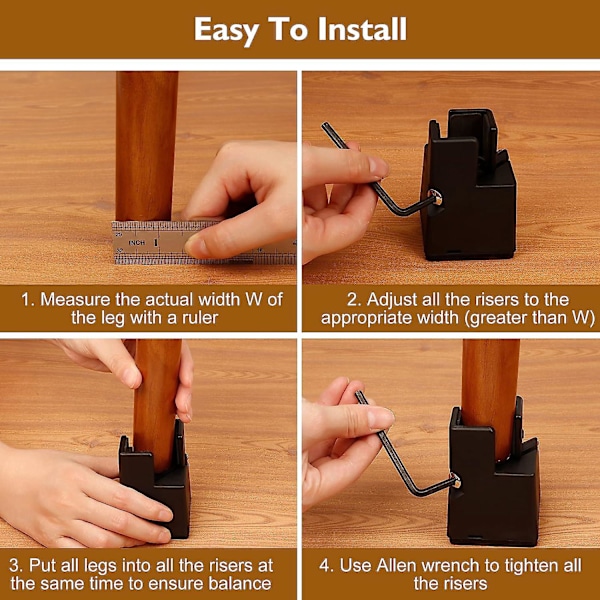 Easy To Install

INCH 1

1. Measure the actual width W of the leg with a ruler

2. Adjust all the risers to the appropriate width (greater than W)

3. Put all legs into all the risers at the same time to ensure balance

4. Use Allen wrench to tighten all the risers