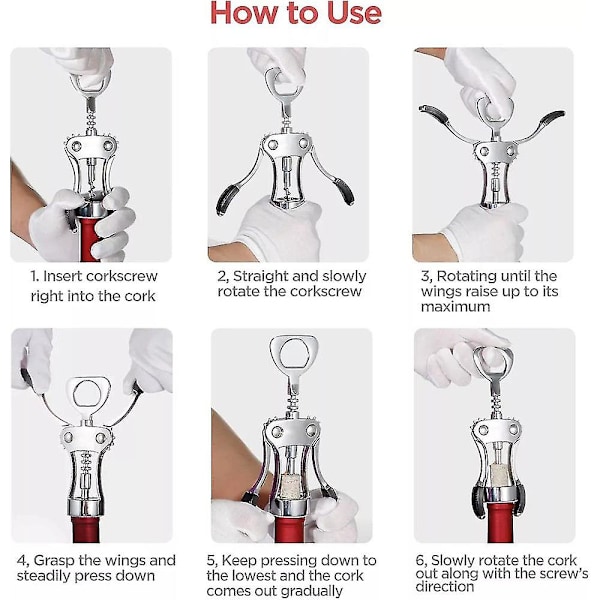 How to Use

1. Insert corkscrew right into the cork

2, Straight and slowly rotate the corkscrew

3, Rotating until the wings raise up to its maximum

4, Grasp the wings and steadily press down

5, Keep pressing down to the lowest and the cork comes out gradually

6, Slowly rotate the cork out along with the screw's direction