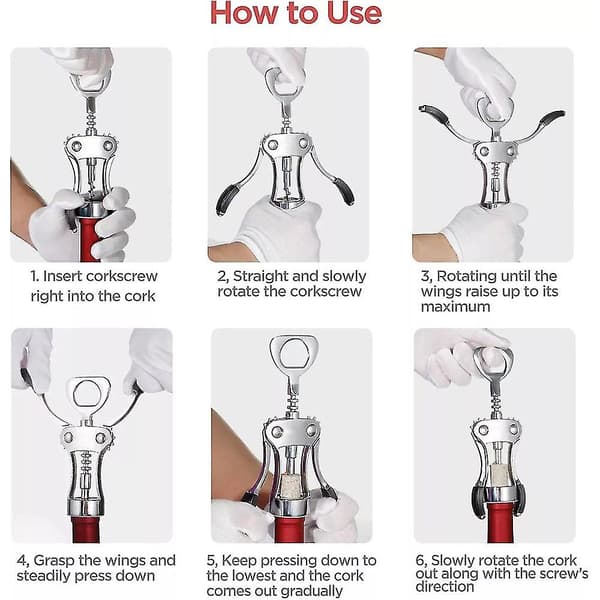 How to Use

1. Insert corkscrew right into the cork

2, Straight and slowly rotate the corkscrew

3, Rotating until the wings raise up to its maximum

4, Grasp the wings and steadily press down

5, Keep pressing down to the lowest and the cork comes out gradually

6, Slowly rotate the cork out along with the screw's direction