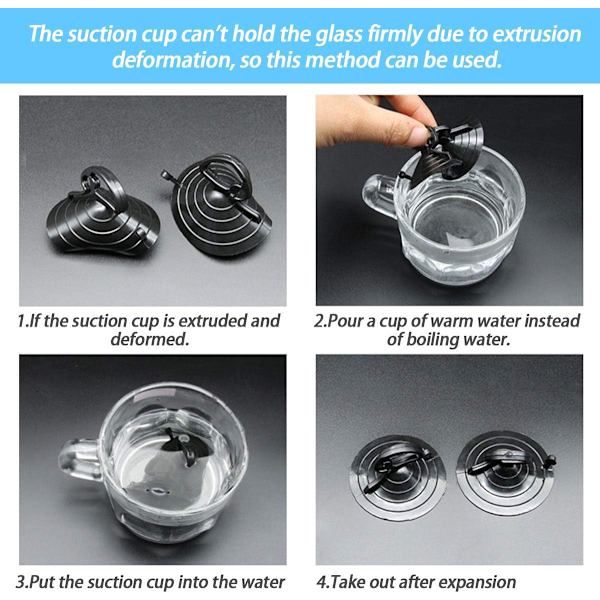 The suction cup can't hold the glass firmly due to extrusion deformation, so this method can be used.

1.If the suction cup is extruded and deformed.

2.Pour a cup of warm water instead of boiling water.

3.Put the suction cup into the water

4.Take out after expansion