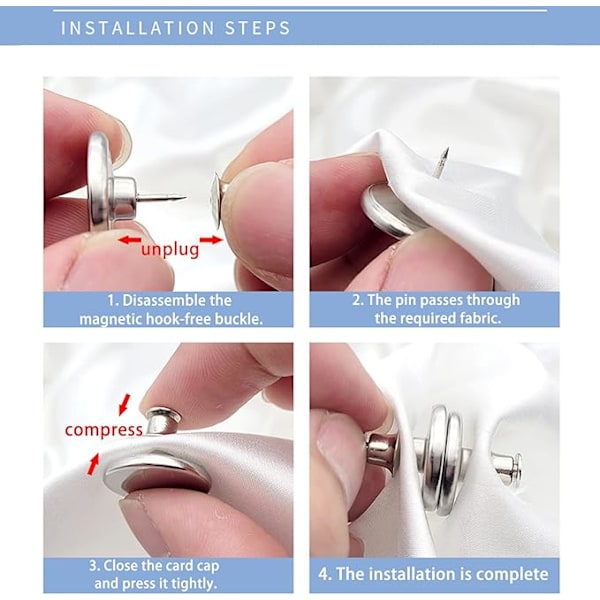 INSTALLATION STEPS

unplug

1. Disassemble the magnetic hook-free buckle.

2. The pin passes through the required fabric.

compress

3. Close the card cap and press it tightly.

4. The installation is complete