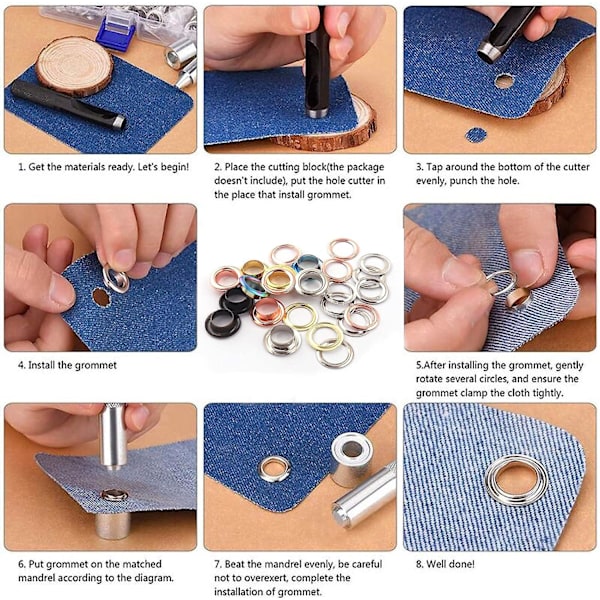 1. Get the materials ready. Let's begin!

2. Place the cutting block(the package doesn't include), put the hole cutter in the place that install grommet.

3. Tap around the bottom of the cutter evenly, punch the hole.

4. Install the grommet

5.After installing the grommet, gently rotate several circles, and ensure the grommet clamp the cloth tightly.

6. Put grommet on the matched mandrel according to the diagram.

7. Beat the mandrel evenly, be careful not to overexert, complete the installation of grommet.

8. Well done!