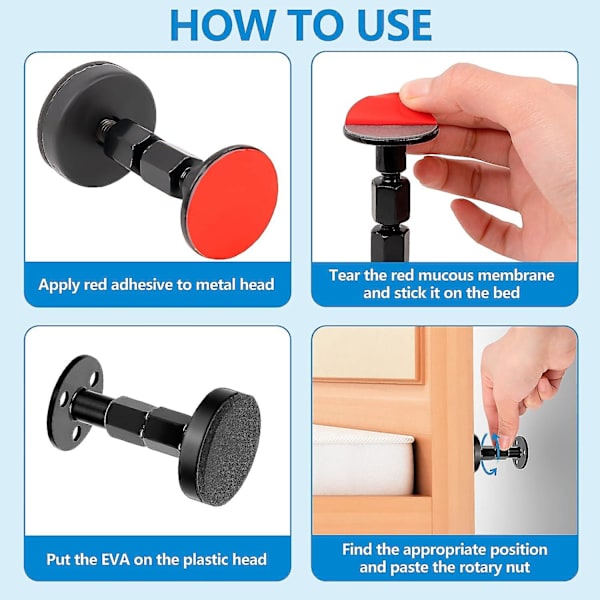 HOW TO USE

Apply red adhesive to metal head

Tear the red mucous membrane and stick it on the bed

Put the EVA on the plastic head

Find the appropriate position and paste the rotary nut