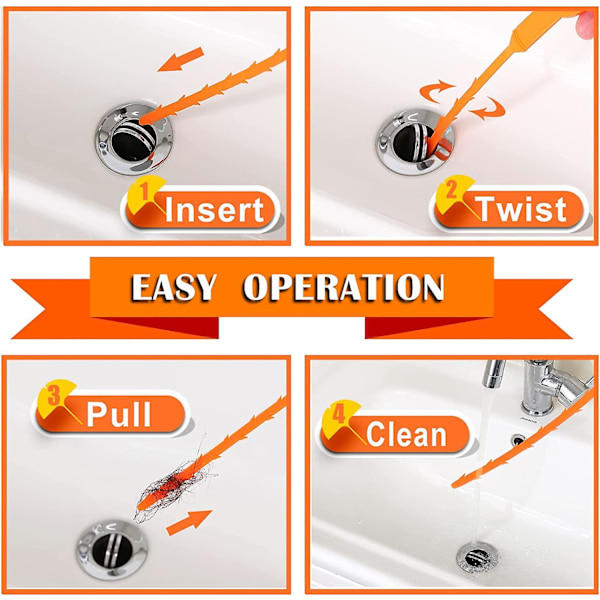 1 Insert

2 Twist

EASY OPERATION

3 Pull

4 Clean