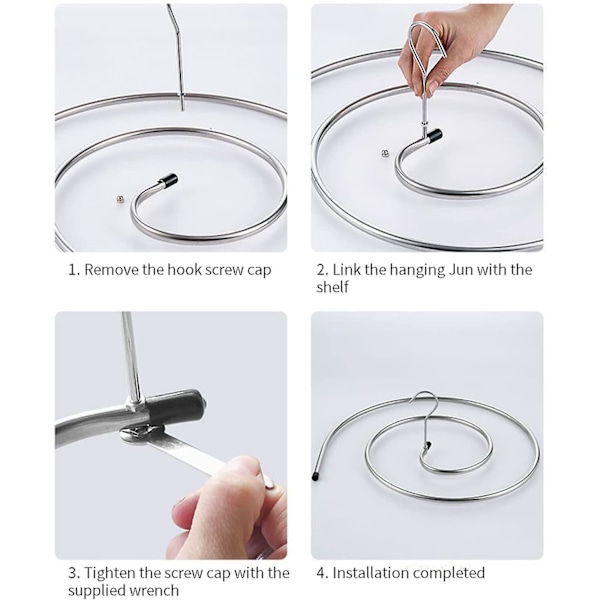 1. Remove the hook screw cap

2. Link the hanging Jun with the shelf

3. Tighten the screw cap with the supplied wrench

4. Installation completed