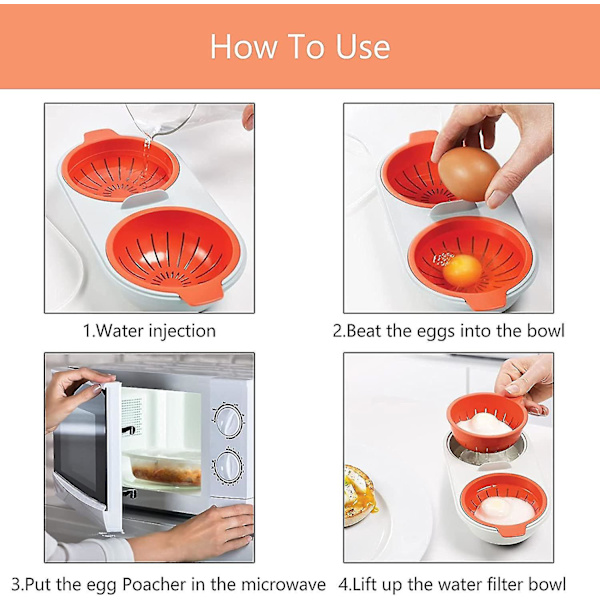 How To Use

1.Water injection

2.Beat the eggs into the bowl

3.Put the egg Poacher in the microwave

4.Lift up the water filter bowl