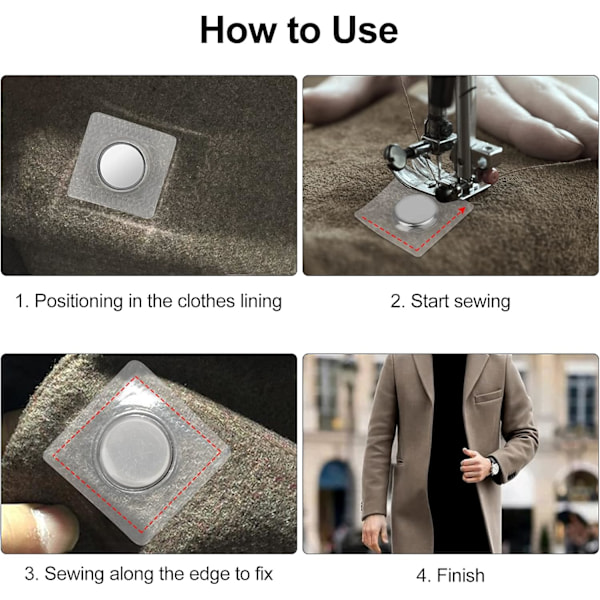 How to Use

1. Positioning in the clothes lining

2. Start sewing

3. Sewing along the edge to fix

4. Finish