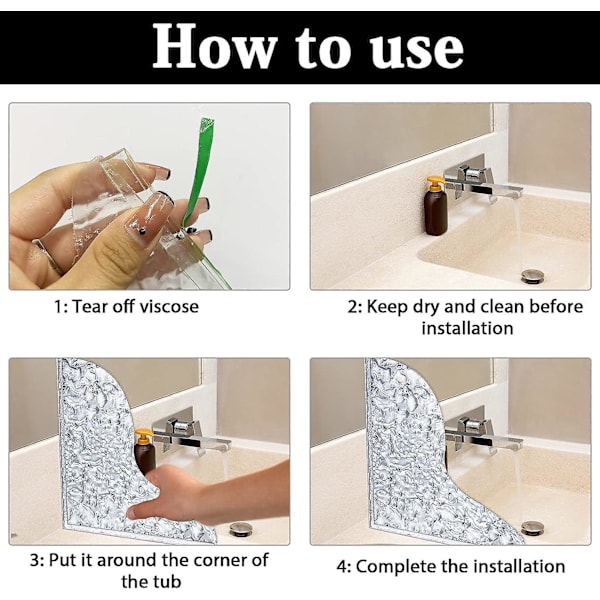 How to use

1: Tear off viscose

2: Keep dry and clean before installation

3: Put it around the corner of the tub

4: Complete the installation