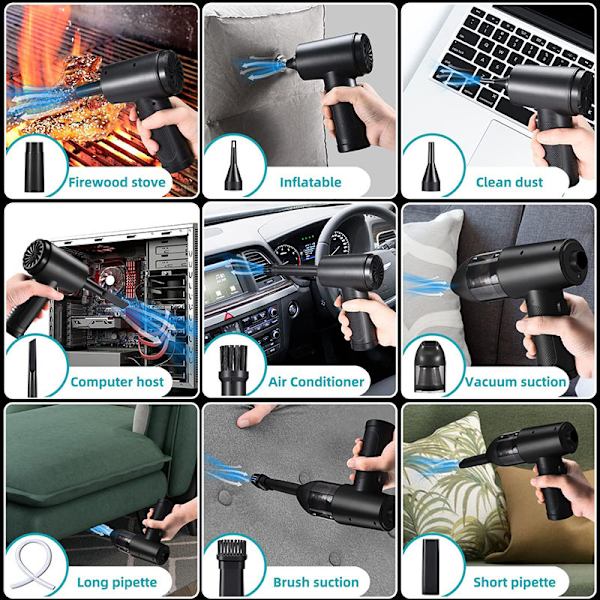 Firewood stove

Inflatable

Clean dust

Computer host

Air Conditioner

Vacuum suction

Long pipette

Brush suction

Short pipette