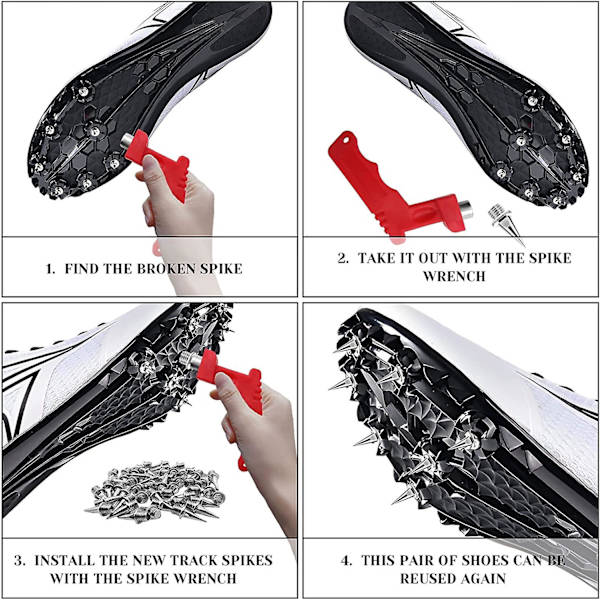 1. FIND THE BROKEN SPIKE

2. TAKE IT OUT WITH THE SPIKE WRENCH

3. INSTALL THE NEW TRACK SPIKES WITH THE SPIKE WRENCH

4. THIS PAIR OF SHOES CAN BE REUSED AGAIN