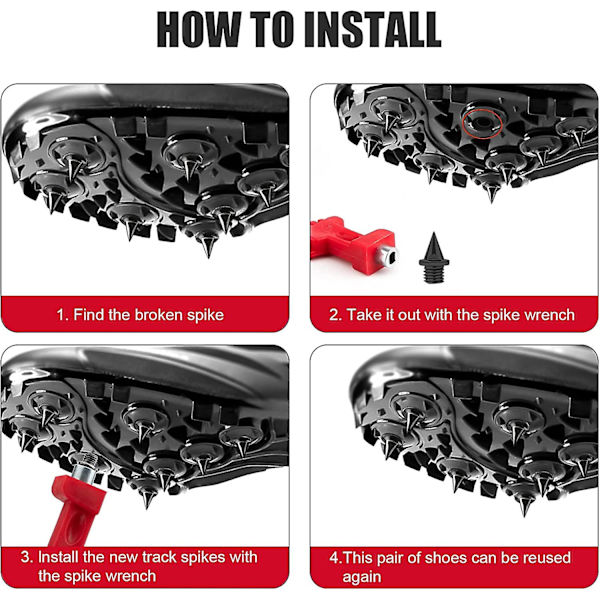 HOW TO INSTALL

1. Find the broken spike

2. Take it out with the spike wrench

3. Install the new track spikes with the spike wrench

4.This pair of shoes can be reused again