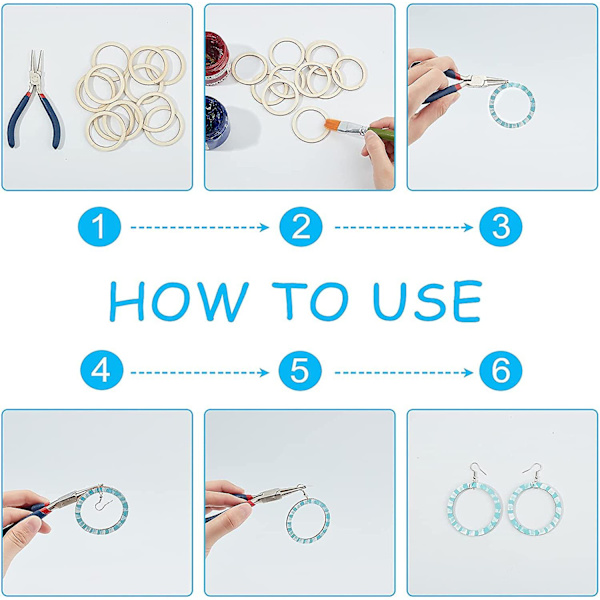 1
2
3

HOW TO USE

4
5
6