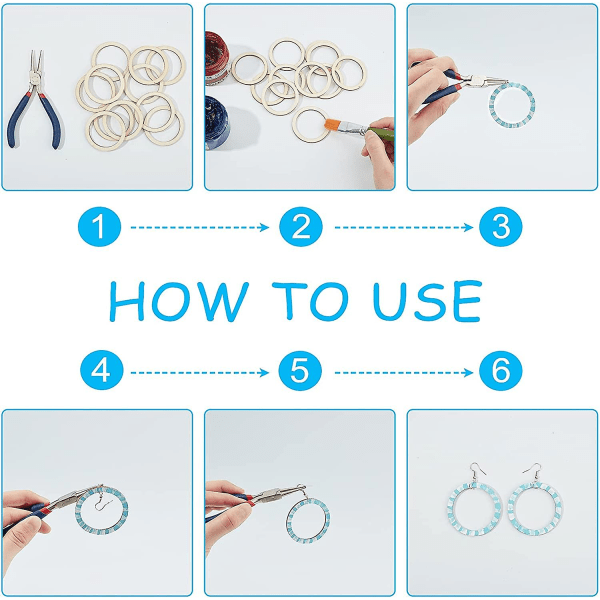 1 2 3

HOW TO USE

4 5 6