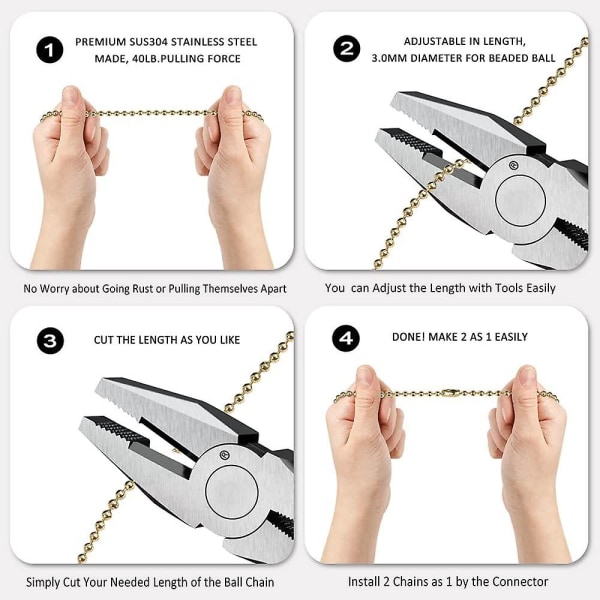 1 PREMIUM SUS304 STAINLESS STEEL MADE, 40LB.PULLING FORCE

No Worry about Going Rust or Pulling Themselves Apart

2 ADJUSTABLE IN LENGTH, 3.0MM DIAMETER FOR BEADED BALL

®

You can Adjust the Length with Tools Easily

3 CUT THE LENGTH AS YOU LIKE

®

Simply Cut Your Needed Length of the Ball Chain

4 DONE! MAKE 2 AS 1 EASILY

Install 2 Chains as 1 by the Connector