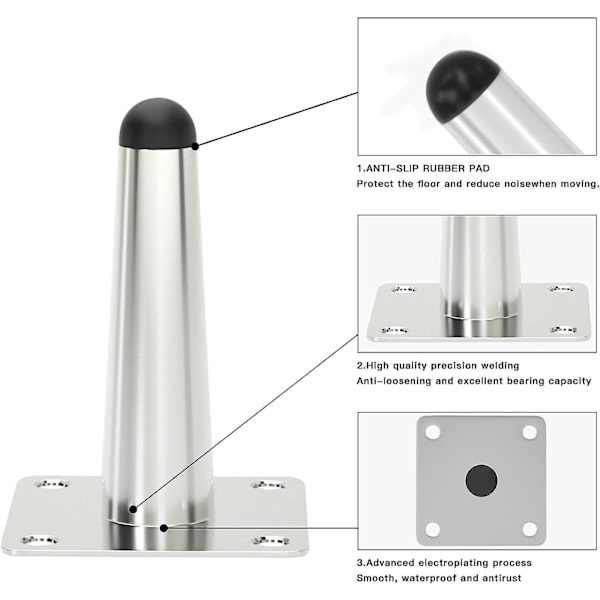 1.ANTI-SLIP RUBBER PAD
Protect the floor and reduce noisewhen moving.

2.High quality precision welding
Anti-loosening and excellent bearing capacity

3.Advanced electroplating process
Smooth, waterproof and antirust