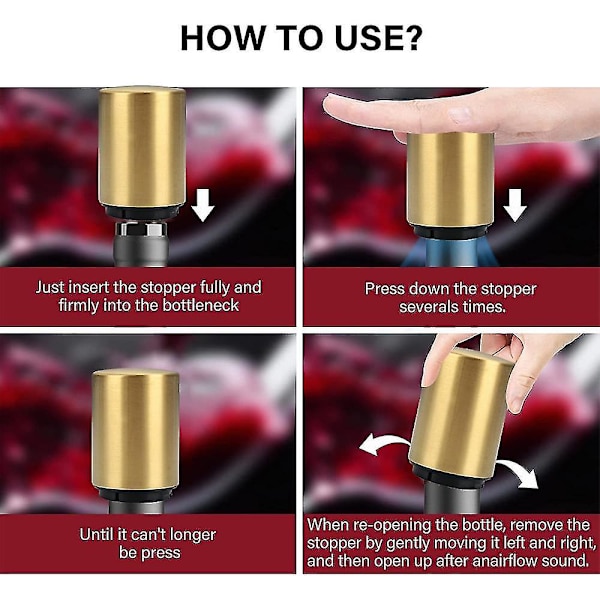 HOW TO USE?

Just insert the stopper fully and firmly into the bottleneck

Press down the stopper severals times.

Until it can't longer be press

When re-opening the bottle, remove the stopper by gently moving it left and right, and then open up after anairflow sound.